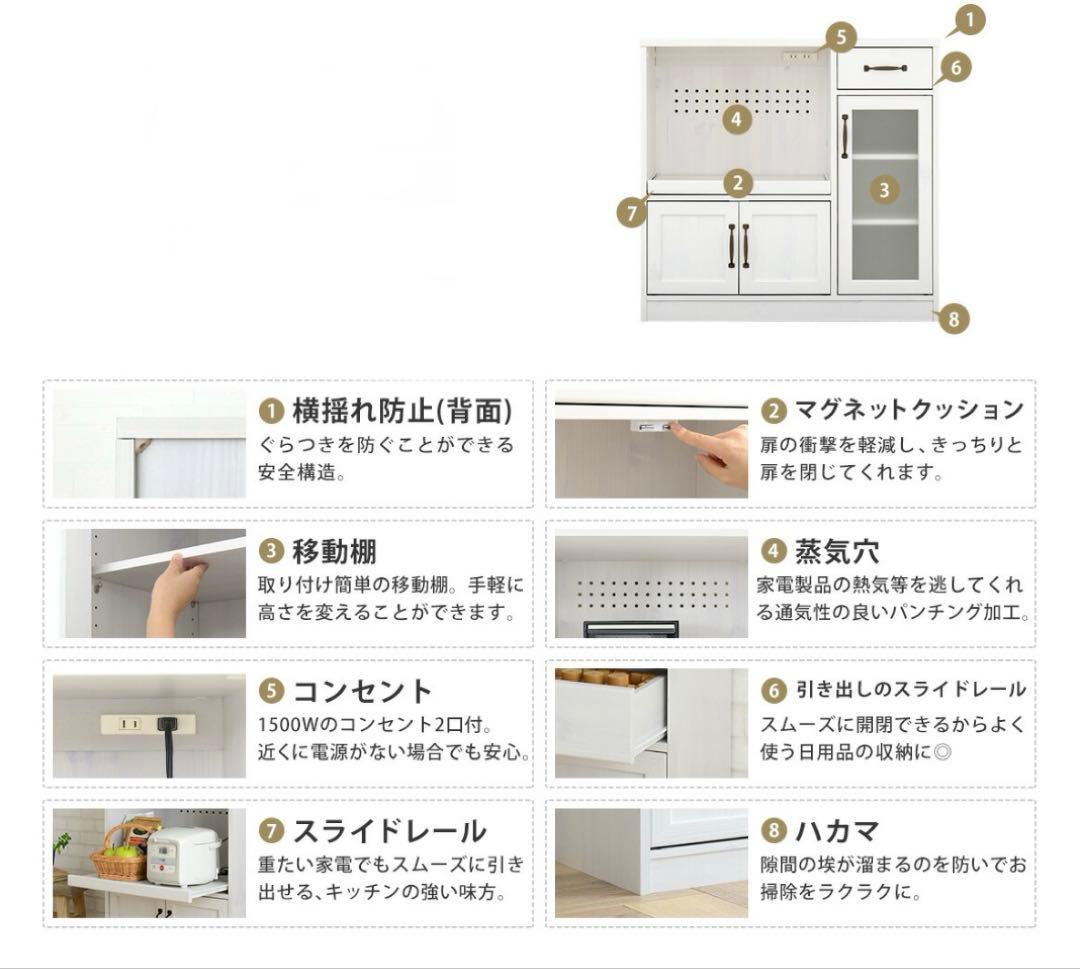 1
5
6
4
2
3
7
8

❶ 横揺れ防止(背面)
ぐらつきを防ぐことができる安全構造。

❷ マグネットクッション
扉の衝撃を軽減し、きっちりと扉を閉じてくれます。

❸ 移動棚
取り付け簡単の移動棚。手軽に高さを変えることができます。

❹ 蒸気穴
家電製品の熱気等を逃してくれる通気性の良いパンチング加工。

❺ コンセント
1500Wのコンセント2口付。近くに電源がない場合でも安心。

❻ 引き出しのスライドレール
スムーズに開閉できるからよく使う日用品の収納に◎

❼ スライドレール
重たい家電でもスムーズに引き出せる、キッチンの強い味方。

❽ ハカマ
隙間の埃が溜まるのを防いでお掃除をラクラクに。