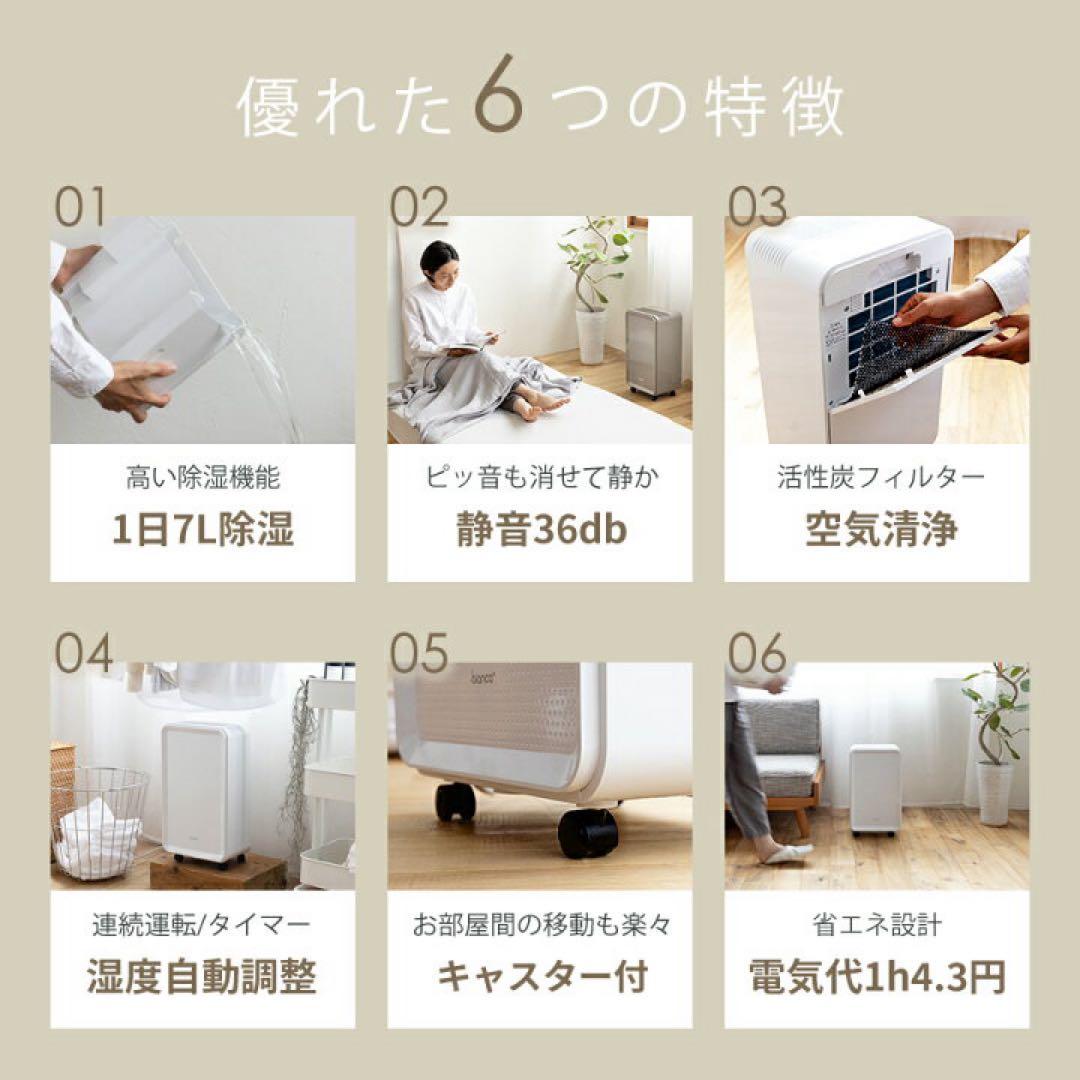 優れた6つの特徴

01

高い除湿機能

1日7L除湿

02

ピッ音も消せて静か

静音36db

03

活性炭フィルター

空気清浄

04

連続運転/タイマー

湿度自動調整

05

bonco

お部屋間の移動も楽々

キャスター付

06

省エネ設計

電気代1h4.3円